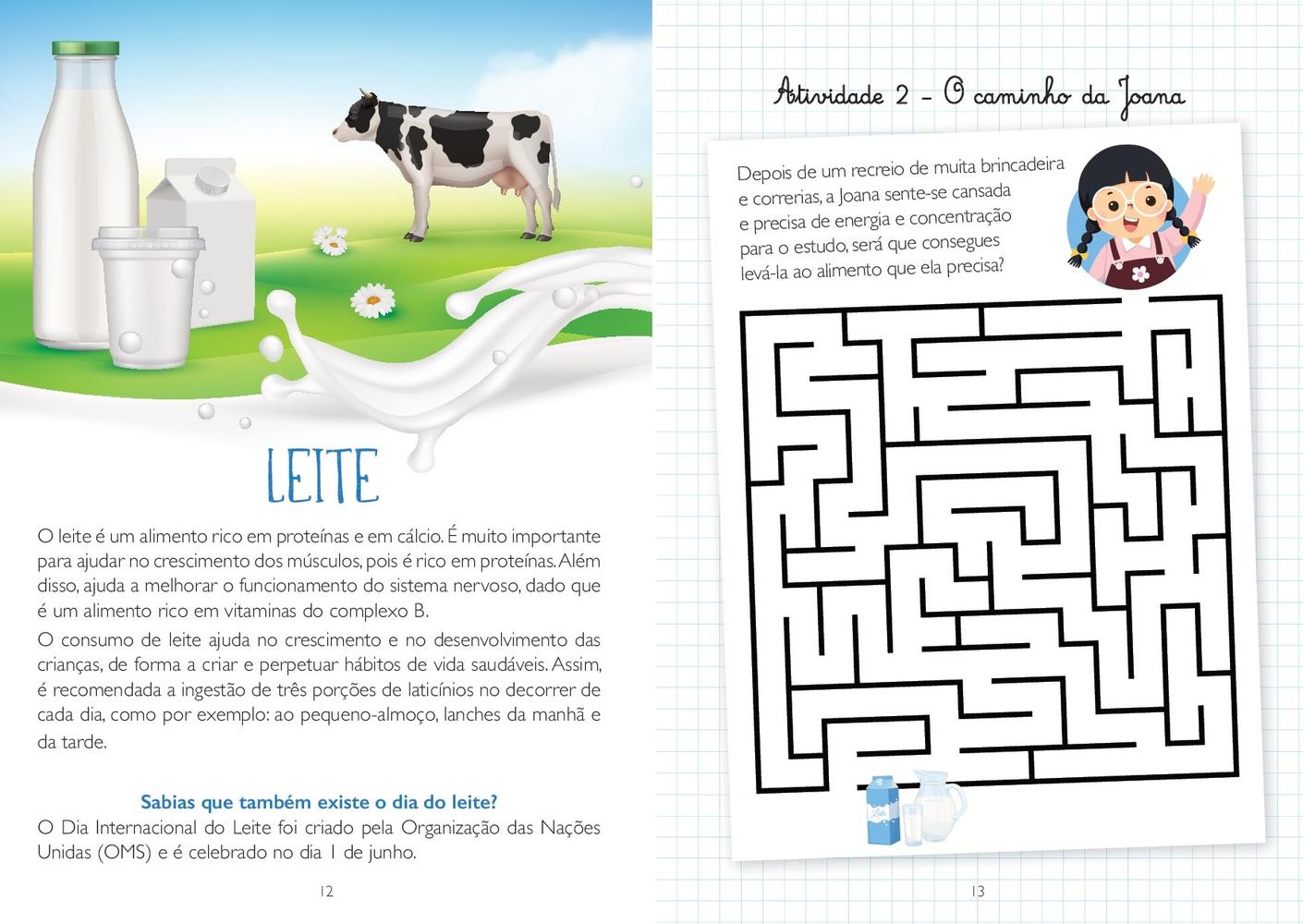 LEITE

O leite é um alimento rico em proteínas e em cálcio. É muito importante para ajudar no crescimento dos músculos, pois é rico em proteínas. Além disso, ajuda a melhorar o funcionamento do sistema nervoso, dado que é um alimento rico em vitaminas do complexo B.

O consumo de leite ajuda no crescimento e no desenvolvimento das crianças, de forma a criar e perpetuar hábitos de vida saudáveis. Assim, é recomendada a ingestão de três porções de laticínios no decorrer de cada dia, como por exemplo: ao pequeno-almoço, lanches da manhã e da tarde.

Sabias que também existe o dia do leite?

O Dia Internacional do Leite foi criado pela Organização das Nações Unidas (OMS) e é celebrado no dia 1 de junho.

12

Atividade 2 – O caminho da Joana

Depois de um recreio de muita brincadeira e correrias, a Joana sente-se cansada e precisa de energia e concentração para o estudo, será que consegues levá-la ao alimento que ela precisa?

Leite

13